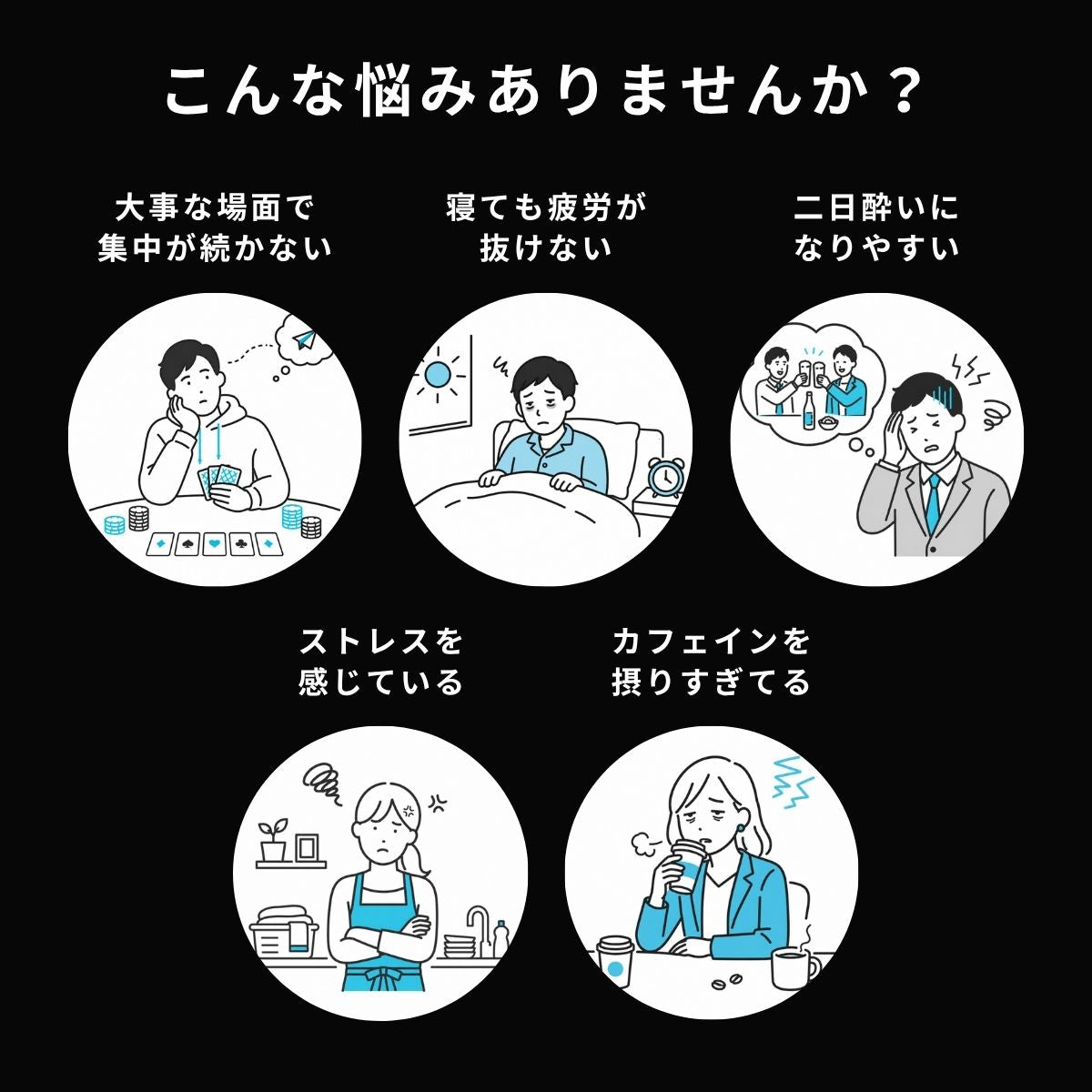 こんな悩みありませんか？

大事な場面で集中が続かない

寝ても疲労が抜けない

二日酔いになりやすい

ストレスを感じている

カフェインを摂りすぎてる